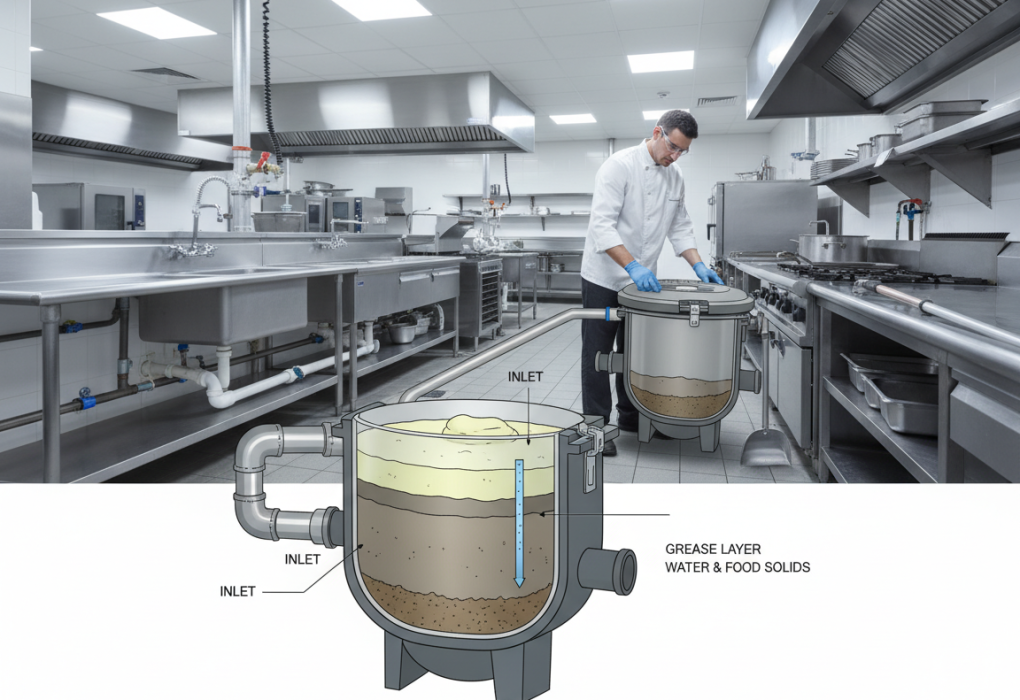 INLET

INLET

INLET

GREASE LAYER
WATER & FOOD SOLIDS